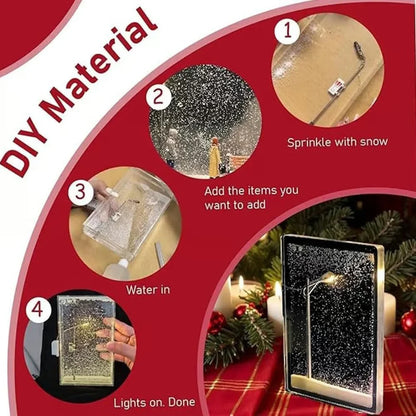 DIY Material

1

Sprinkle with snow

2

Add the items you want to add

3

Water in

4

Lights on. Done